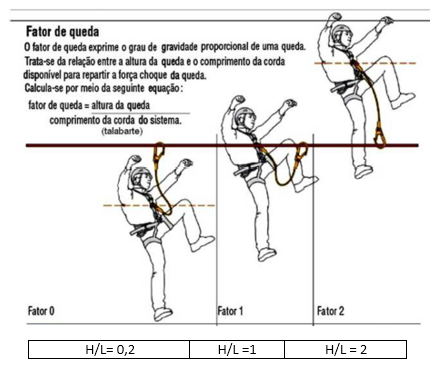 Fator de queda
O fator de queda exprime o grau de gravidade proporcional de uma queda. Trata-se da relação entre a altura da queda e o comprimento da corda disponível para repartir a força choque da queda.
Calcula-se por meio da seguinte equação:

fator de queda = $\frac{\text{altura da queda}}{\text{comprimento da corda do sistema.}}$
(talabarte)

Fator 0

Fator 1

Fator 2

| H/L= 0,2 | H/L =1 | H/L = 2 |
|---|---|---|